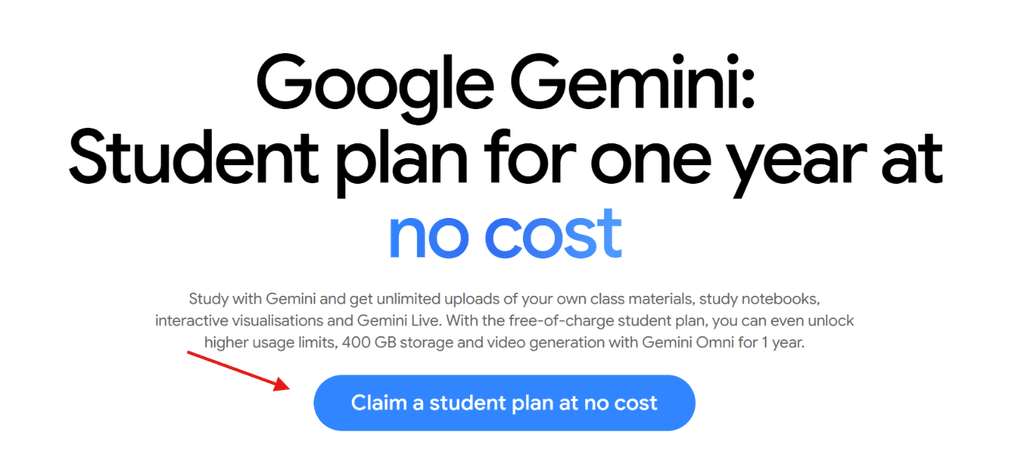 Google Gemini: Student plan for one year at no cost

Study with Gemini and get unlimited uploads of your own class materials, study notebooks, interactive visualisations and Gemini Live. With the free-of-charge student plan, you can even unlock higher usage limits, 400 GB storage and video generation with Gemini Omni for 1 year.

Claim a student plan at no cost